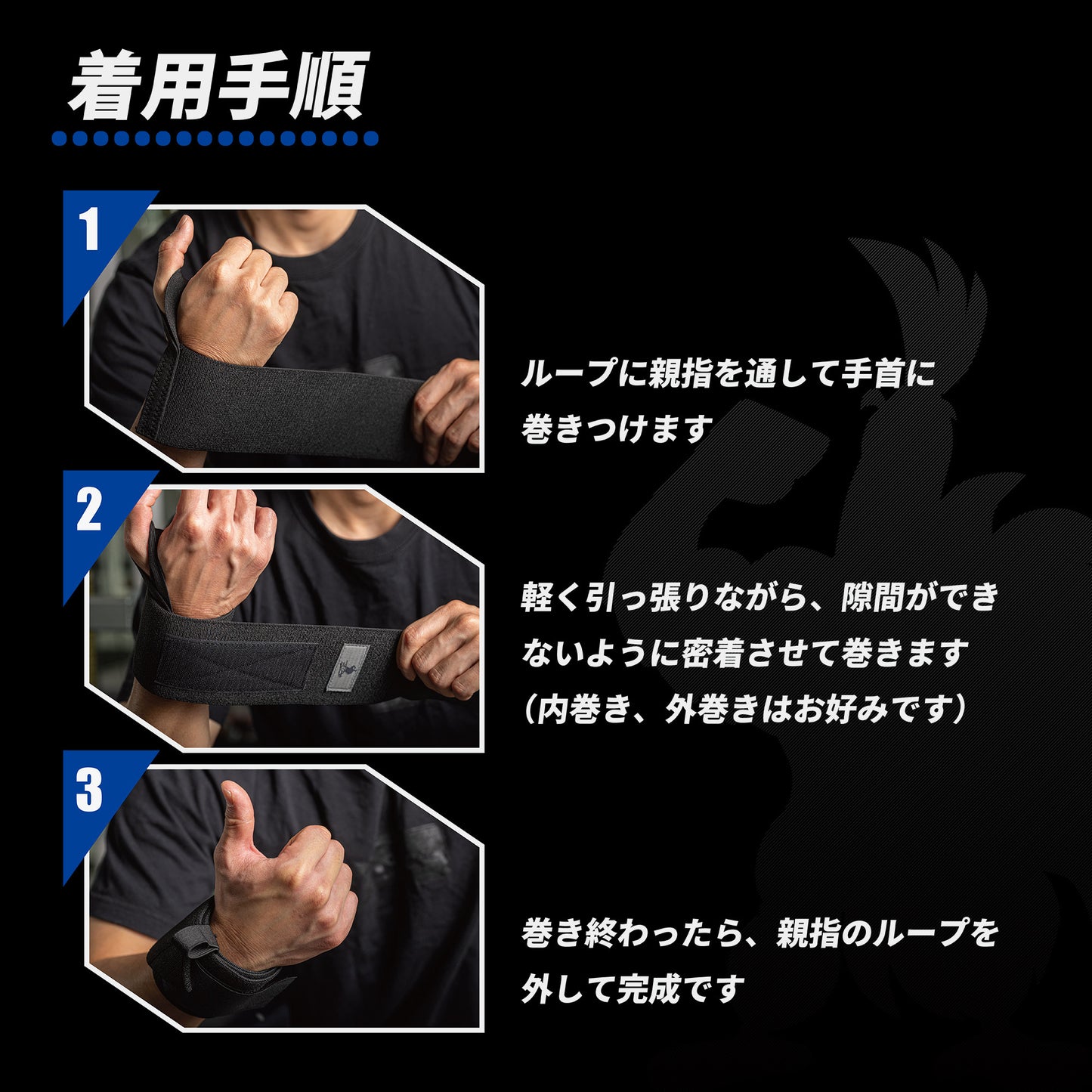 着用手順

1

ループに親指を通して手首に巻きつけます

2

軽く引っ張りながら、隙間ができないように密着させて巻きます（内巻き、外巻きはお好みです）

3

巻き終わったら、親指のループを外して完成です