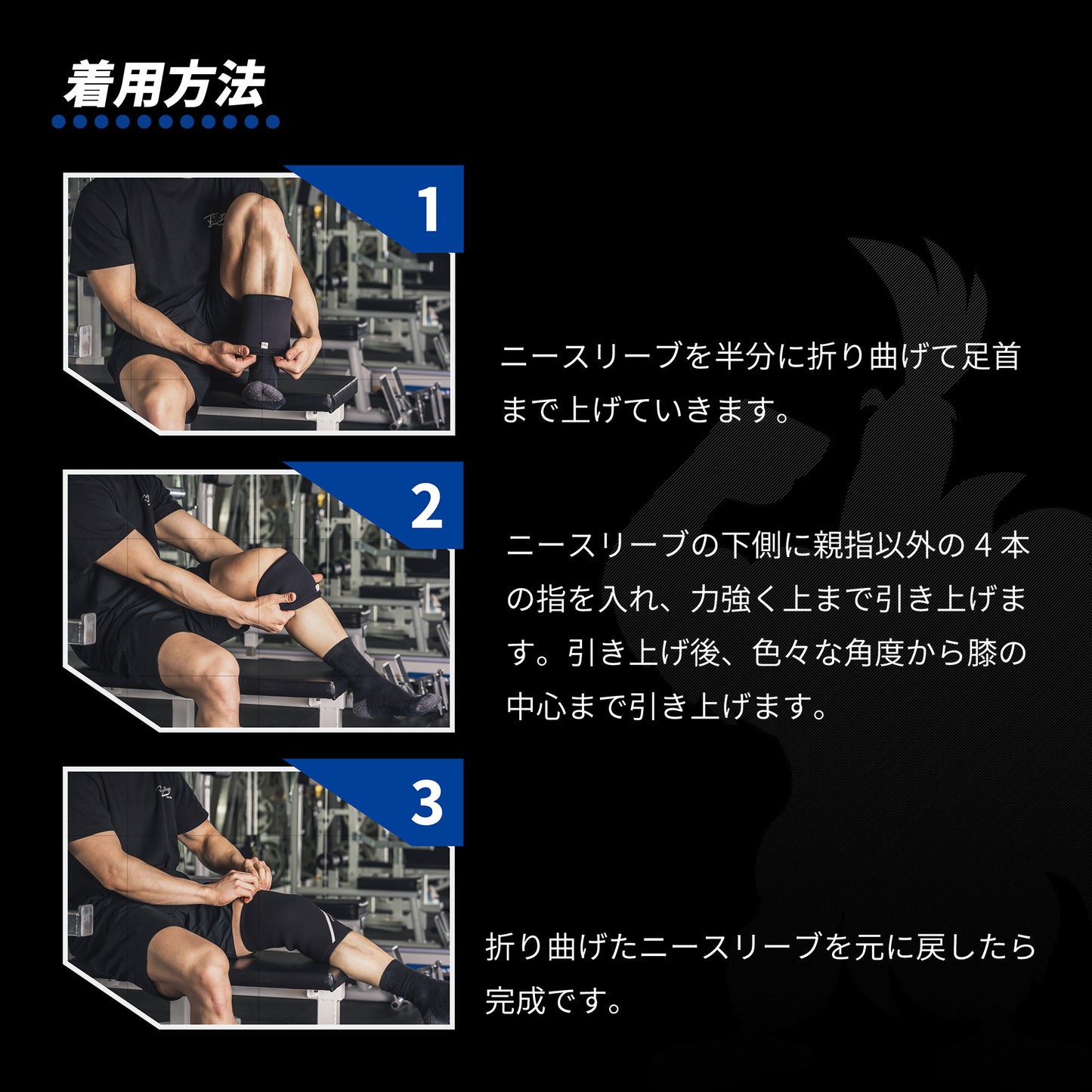 着用方法

1

ニースリーブを半分に折り曲げて足首まで上げていきます。

2

ニースリーブの下側に親指以外の４本の指を入れ、力強く上まで引き上げます。引き上げ後、色々な角度から膝の中心まで引き上げます。

3

折り曲げたニースリーブを元に戻したら完成です。